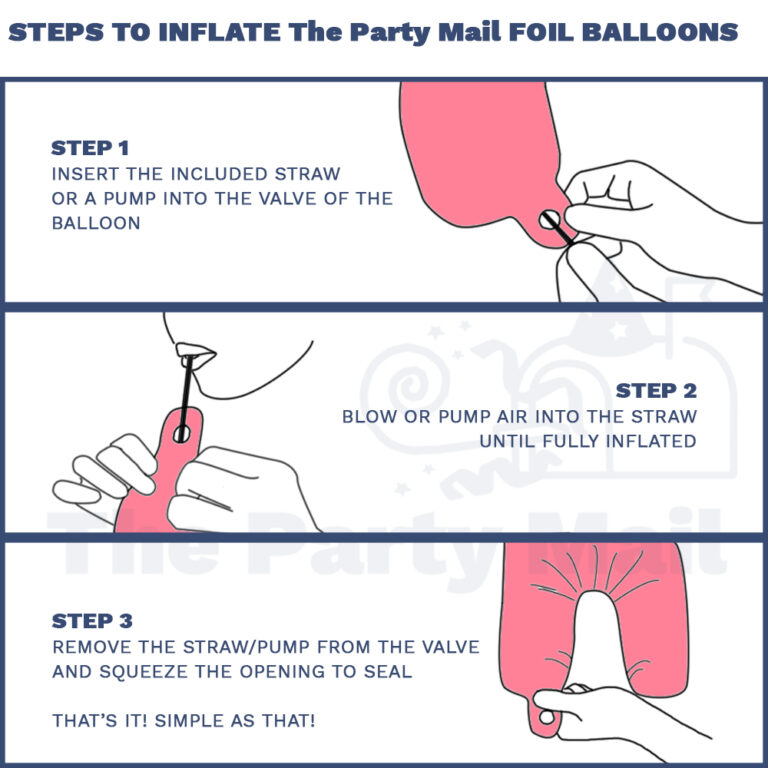 STEPS TO INFLATE The Party Mail FOIL BALLOONS

STEP 1
INSERT THE INCLUDED STRAW OR A PUMP INTO THE VALVE OF THE BALLOON

STEP 2
BLOW OR PUMP AIR INTO THE STRAW UNTIL FULLY INFLATED

The Party Mail

STEP 3
REMOVE THE STRAW/PUMP FROM THE VALVE AND SQUEEZE THE OPENING TO SEAL

THAT'S IT! SIMPLE AS THAT!